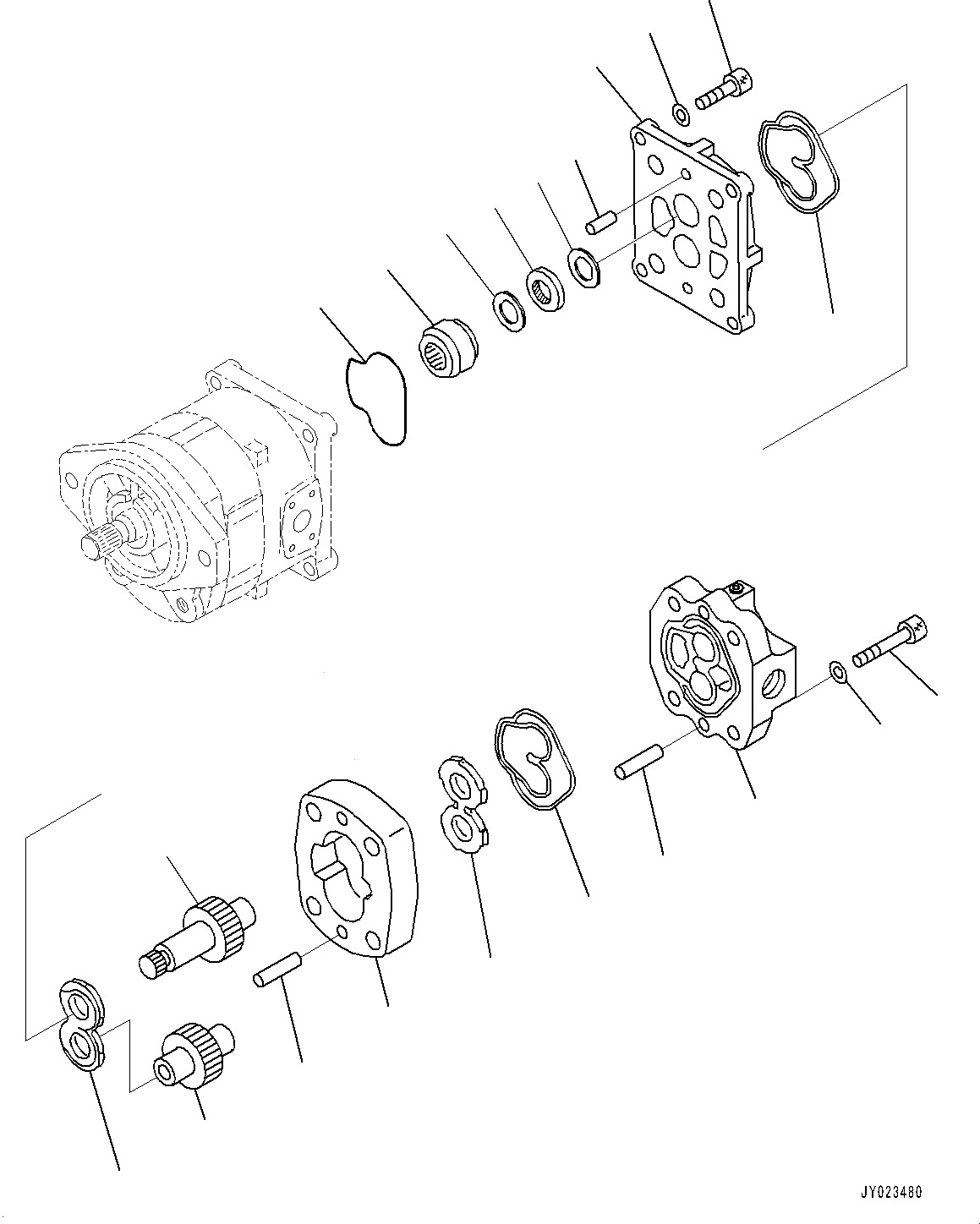 JY023480